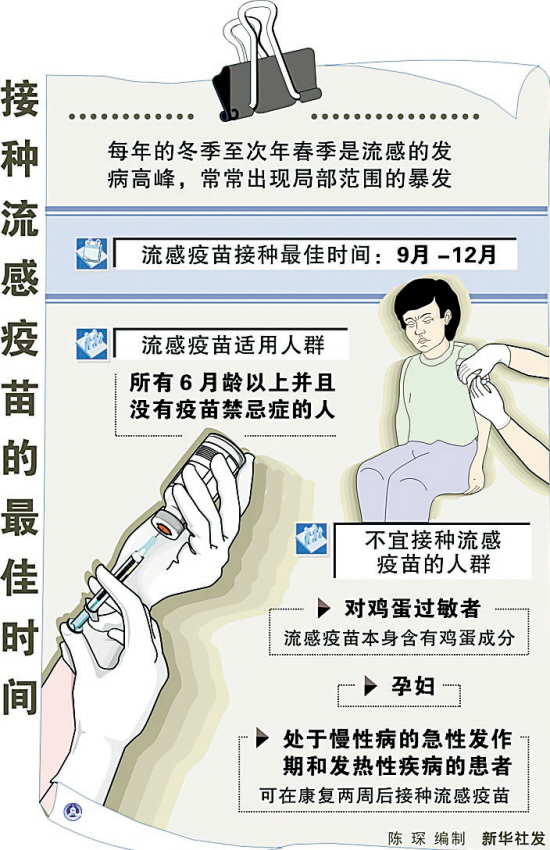 接种流感疫苗的最佳时间

每年的冬季至次年春季是流感的发病高峰，常常出现局部范围的暴发

流感疫苗接种最佳时间：9月 –12月

流感疫苗适用人群

所有6月龄以上并且没有疫苗禁忌症的人

不宜接种流感疫苗的人群

对鸡蛋过敏者

流感疫苗本身含有鸡蛋成分

孕妇

处于慢性病的急性发作期和发热性疾病的患者

可在康复两周后接种流感疫苗

陈 琛 编制　新华社发